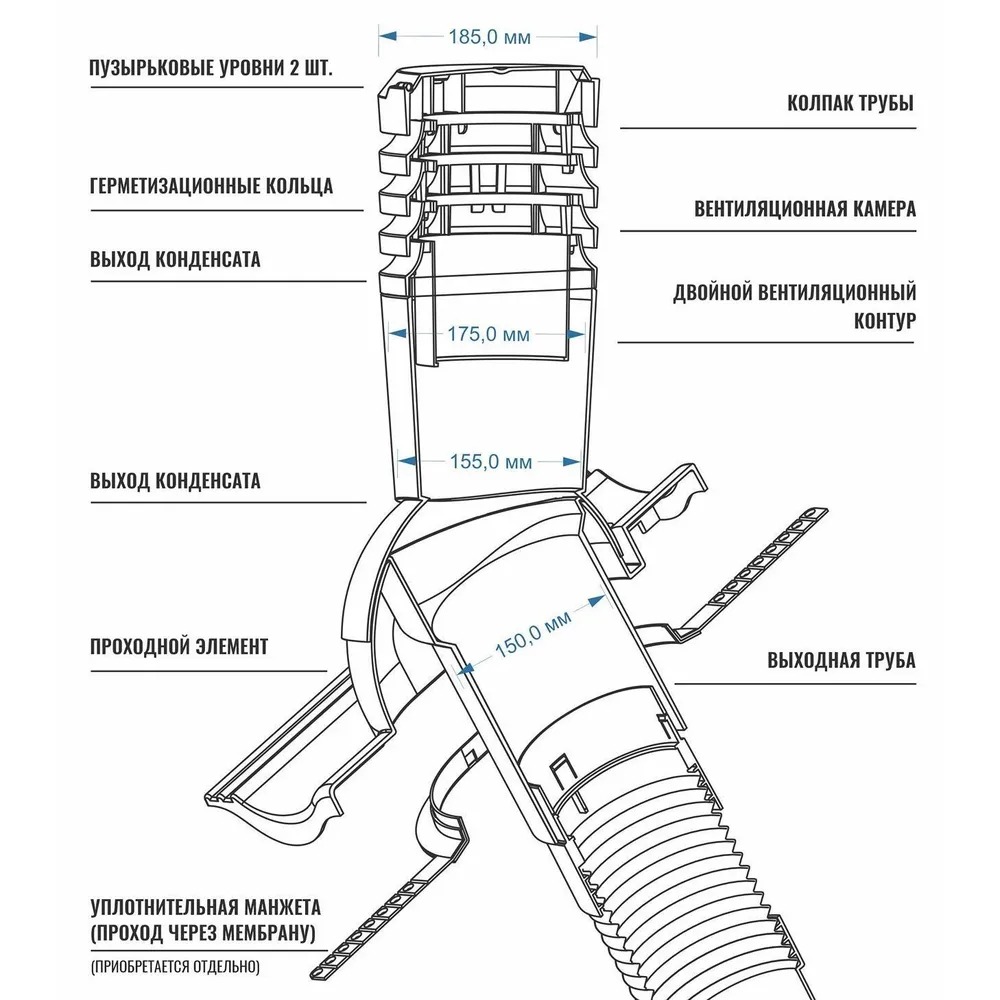 185,0 мм

ПУЗЫРЬКОВЫЕ УРОВНИ 2 ШТ.

КОЛПАК ТРУБЫ

ГЕРМЕТИЗАЦИОННЫЕ КОЛЬЦА

ВЕНТИЛЯЦИОННАЯ КАМЕРА

ВЫХОД КОНДЕНСАТА

ДВОЙНОЙ ВЕНТИЛЯЦИОННЫЙ КОНТУР

175,0 мм

155,0 мм

ВЫХОД КОНДЕНСАТА

150,0 мм

ПРОХОДНОЙ ЭЛЕМЕНТ

ВЫХОДНАЯ ТРУБА

УПЛОТНИТЕЛЬНАЯ МАНЖЕТА (ПРОХОД ЧЕРЕЗ МЕМБРАНУ)

(ПРИОБРЕТАЕТСЯ ОТДЕЛЬНО)